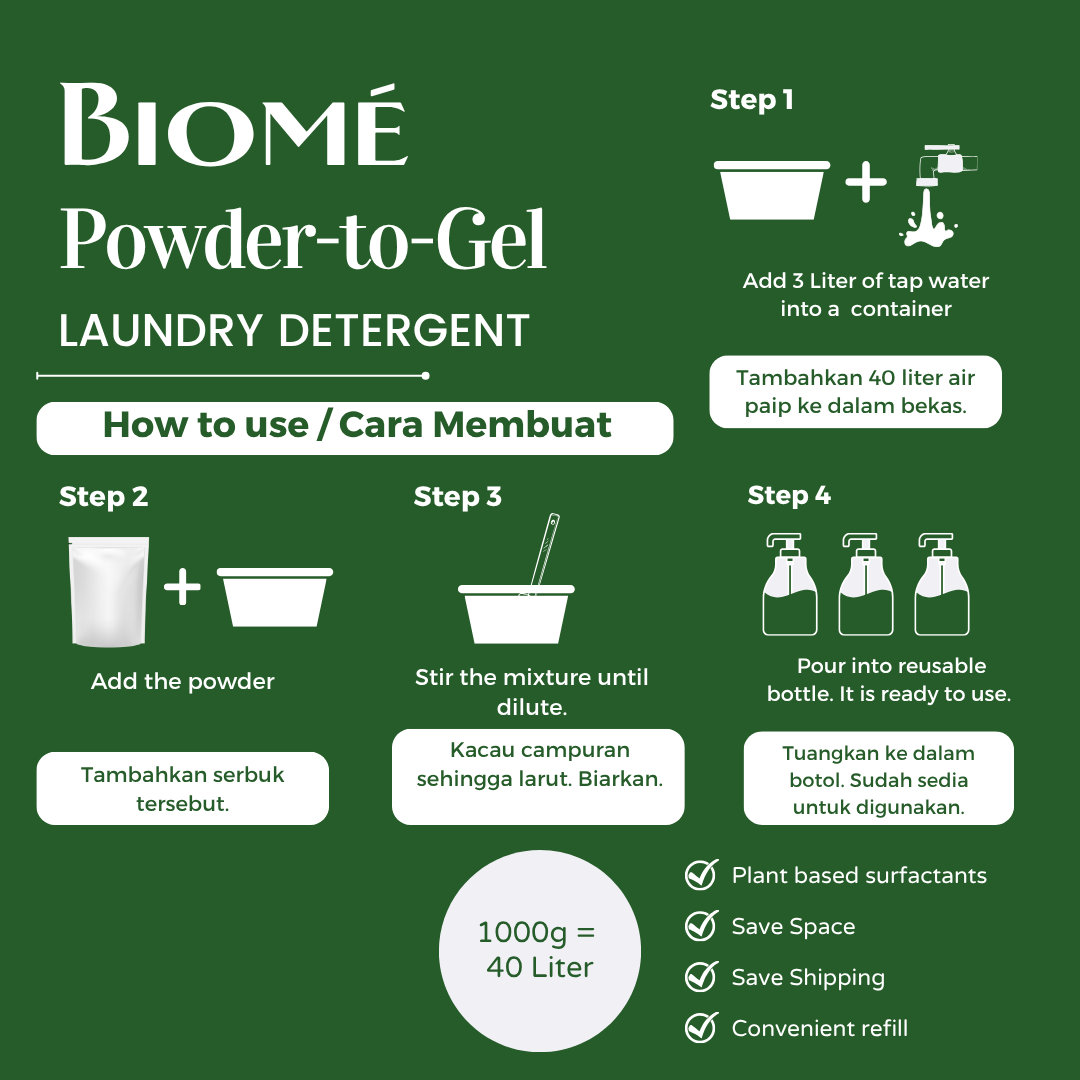 BIOMÉ
Powder-to-Gel
LAUNDRY DETERGENT

How to use / Cara Membuat

Step 1

Add 3 Liter of tap water into a container

Tambahkan 40 liter air paip ke dalam bekas.

Step 2

Add the powder

Tambahkan serbuk tersebut.

Step 3

Stir the mixture until dilute.

Kacau campuran sehingga larut. Biarkan.

Step 4

Pour into reusable bottle. It is ready to use.

Tuangkan ke dalam botol. Sudah sedia untuk digunakan.

1000g = 40 Liter

Plant based surfactants
Save Space
Save Shipping
Convenient refill